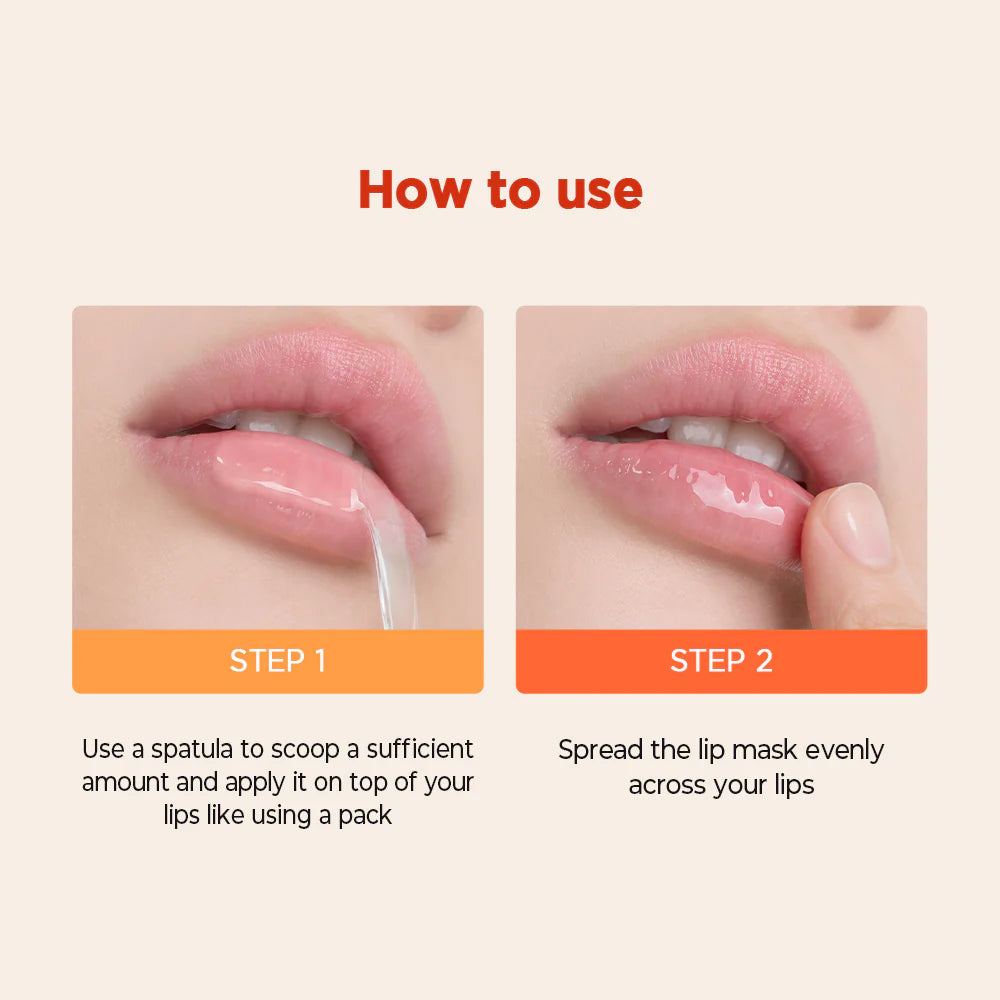 How to use

STEP 1

Use a spatula to scoop a sufficient amount and apply it on top of your lips like using a pack

STEP 2

Spread the lip mask evenly across your lips