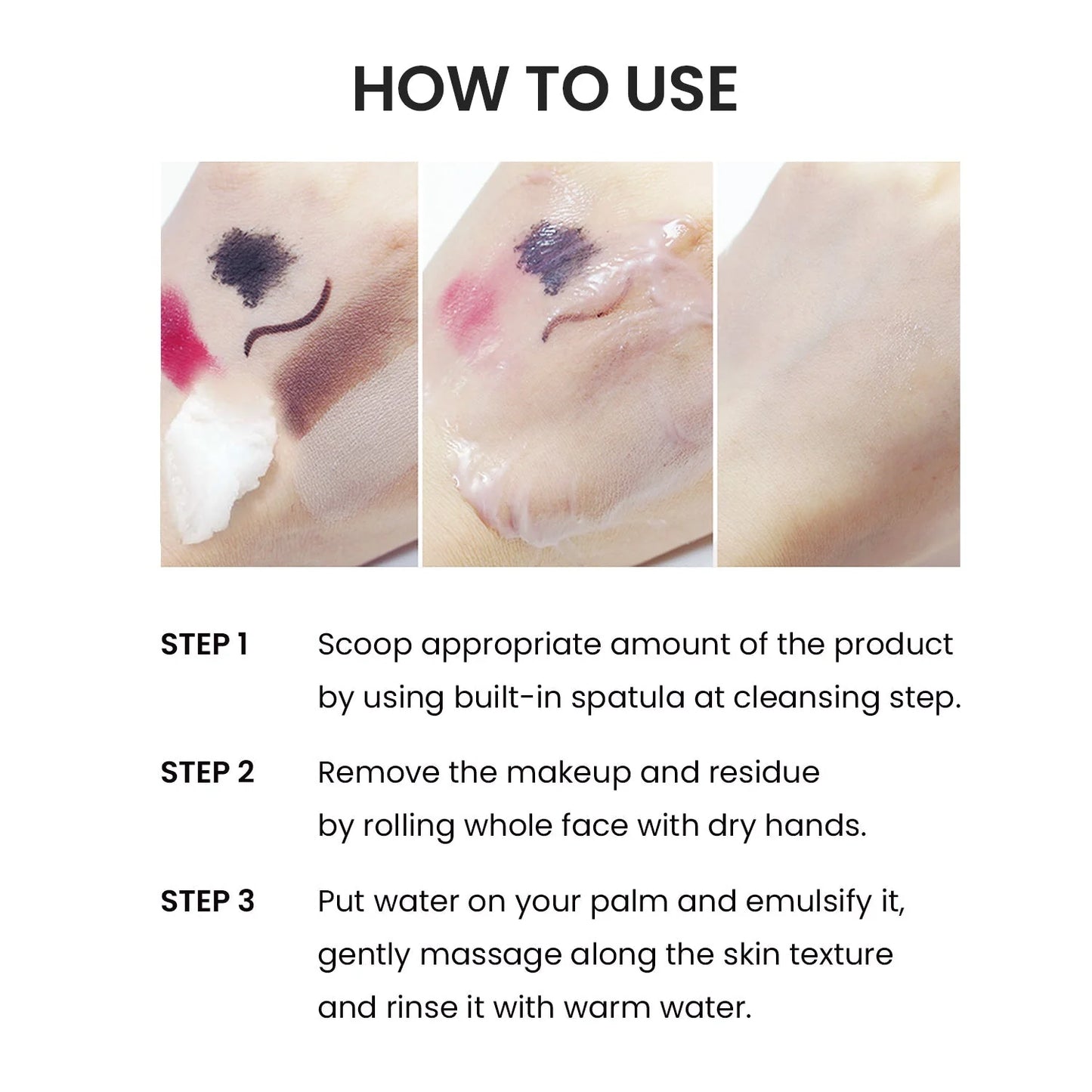 HOW TO USE

STEP 1
Scoop appropriate amount of the product by using built-in spatula at cleansing step.

STEP 2
Remove the makeup and residue by rolling whole face with dry hands.

STEP 3
Put water on your palm and emulsify it, gently massage along the skin texture and rinse it with warm water.