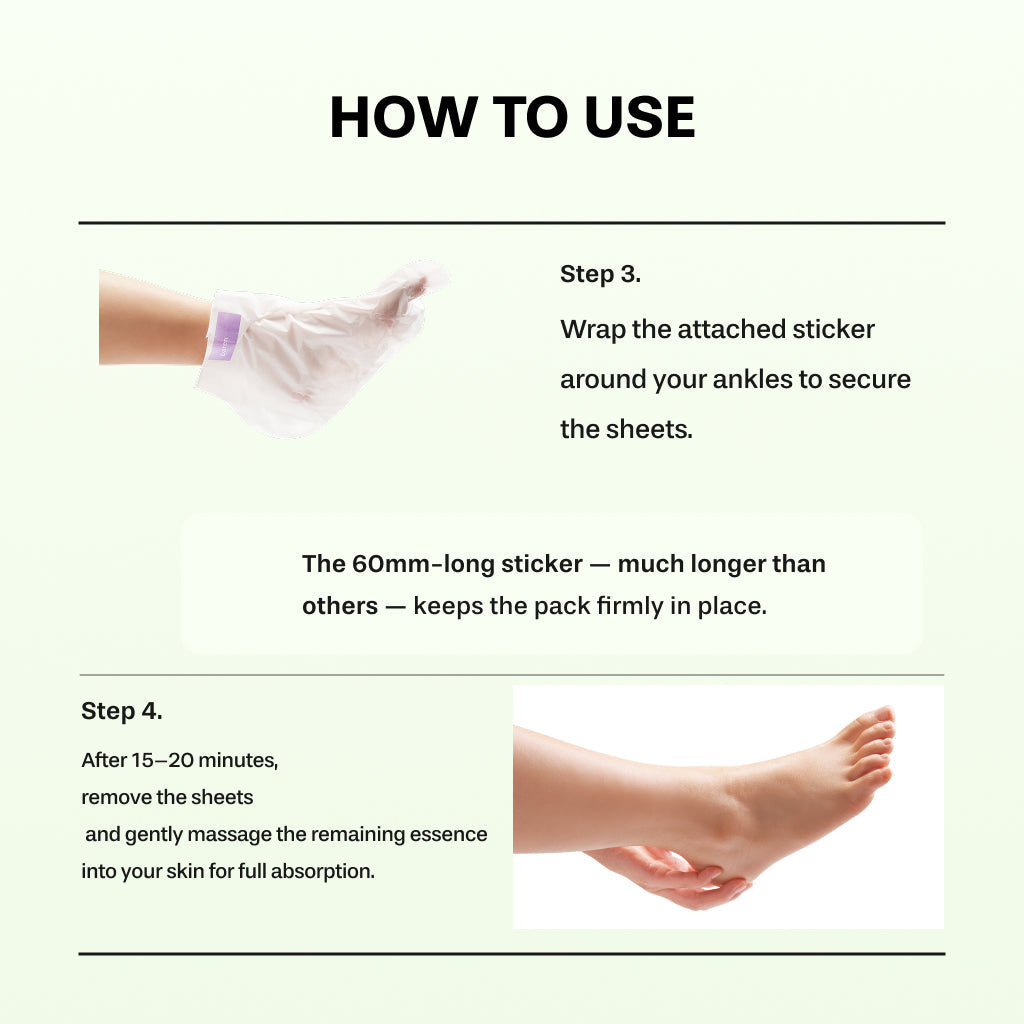 HOW TO USE

Step 3.

Wrap the attached sticker around your ankles to secure the sheets.

The 60mm-long sticker — much longer than others — keeps the pack firmly in place.

Step 4.

After 15–20 minutes, remove the sheets and gently massage the remaining essence into your skin for full absorption.